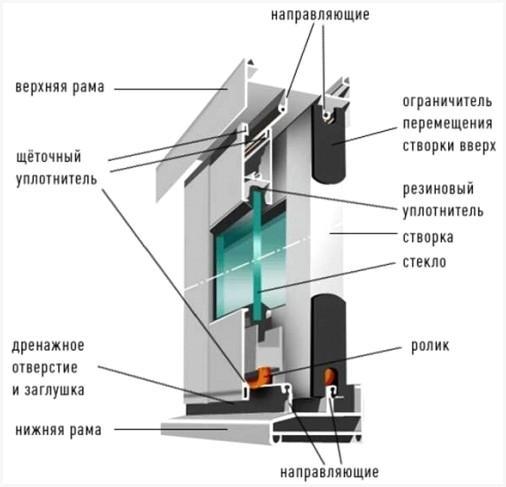 направляющие

верхняя рама

ограничитель перемещения створки вверх

щёточный уплотнитель

резиновый уплотнитель

створка

стекло

дренажное отверстие и заглушка

ролик

нижняя рама

направляющие