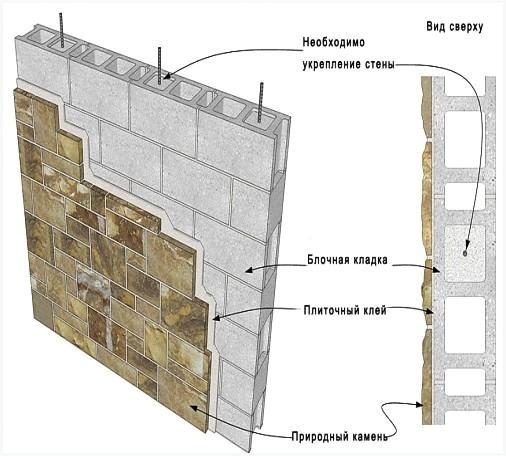 Вид сверху

Необходимо укрепление стены

Блочная кладка

Плиточный клей

Природный камень