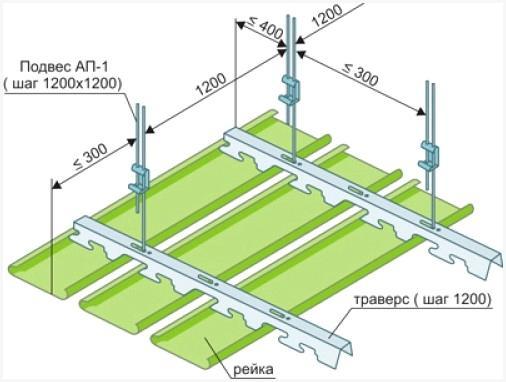 ≤ 400

1200

Подвес АП-1
( шаг 1200х1200)

1200

≤ 300

≤ 300

траверс ( шаг 1200)

рейка