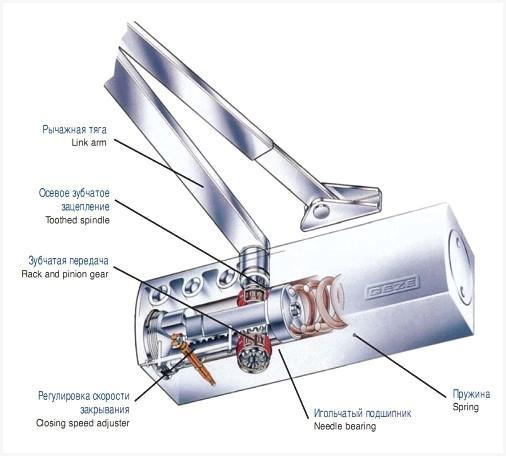 Рычажная тяга
Link arm

Осевое зубчатое зацепление
Toothed spindle

Зубчатая передача
Rack and pinion gear

GEZE

Регулировка скорости закрывания
Closing speed adjuster

Игольчатый подшипник
Needle bearing

Пружина
Spring