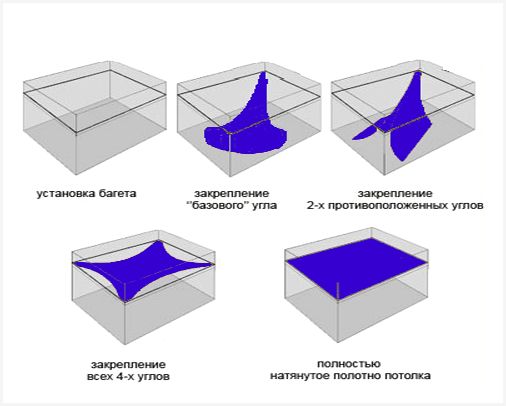 установка багета

закрепление
"базового" угла

закрепление
2-х противоположенных углов

закрепление
всех 4-х углов

полностью
натянутое полотно потолка