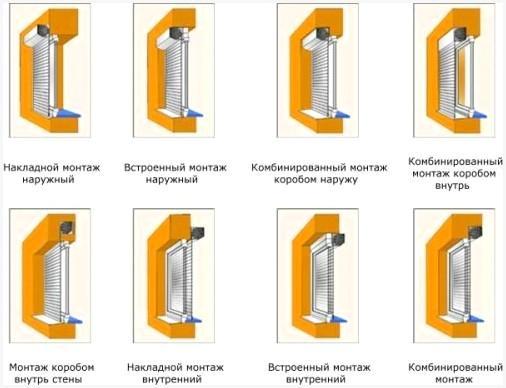 Накладной монтаж наружный

Встроенный монтаж наружный

Комбинированный монтаж коробом наружу

Комбинированный монтаж коробом внутрь

Монтаж коробом внутрь стены

Накладной монтаж внутренний

Встроенный монтаж внутренний

Комбинированный монтаж