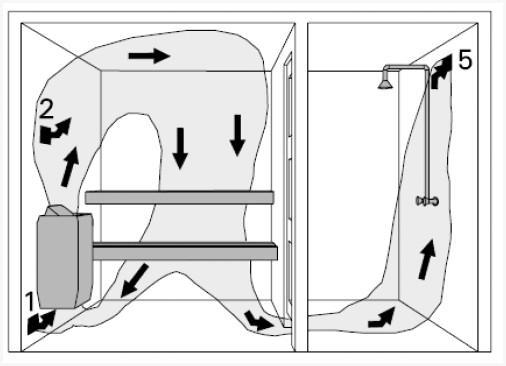 2

1

5