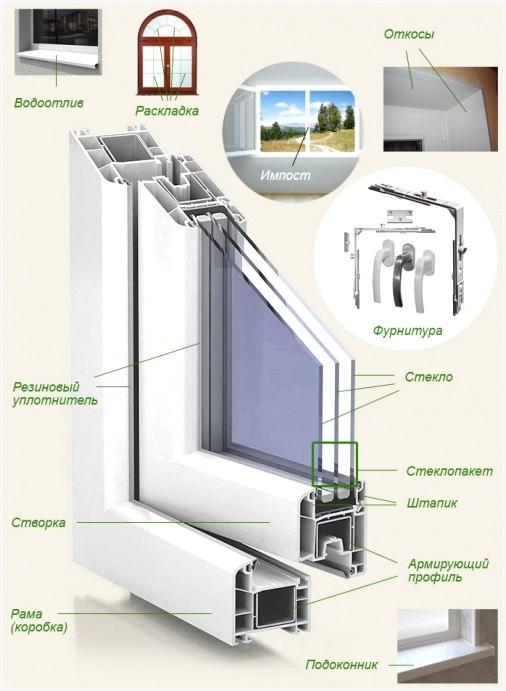 Водоотлив

Раскладка

Откосы

Импост

Фурнитура

Резиновый уплотнитель

Стекло

Стеклопакет

Штапик

Створка

Армирующий профиль

Рама (коробка)

Подоконник