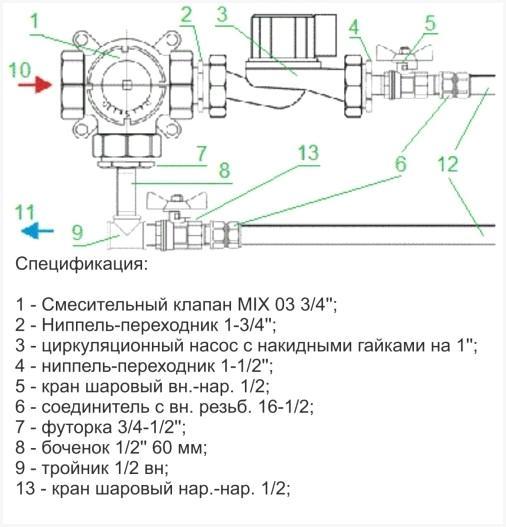 1
2
3
4
5
10
7
8
13
6
12
11
9

Спецификация:

1 - Смесительный клапан MIX 03 3/4";
2 - Ниппель-переходник 1-3/4";
3 - циркуляционный насос с накидными гайками на 1";
4 - ниппель-переходник 1-1/2";
5 - кран шаровый вн.-нар. 1/2;
6 - соединитель с вн. резьб. 16-1/2;
7 - футорка 3/4-1/2";
8 - боченок 1/2" 60 мм;
9 - тройник 1/2 вн;
13 - кран шаровый нар.-нар. 1/2;