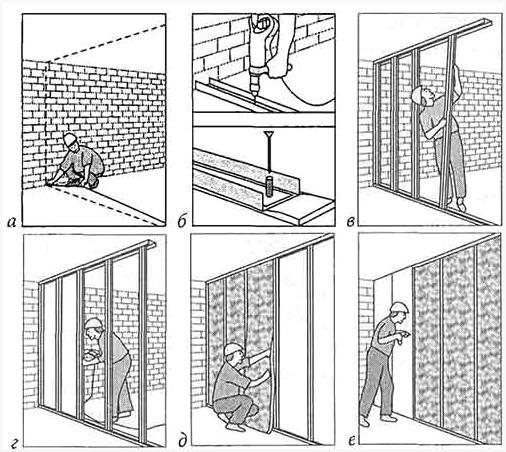 а
б
в
г
д
е