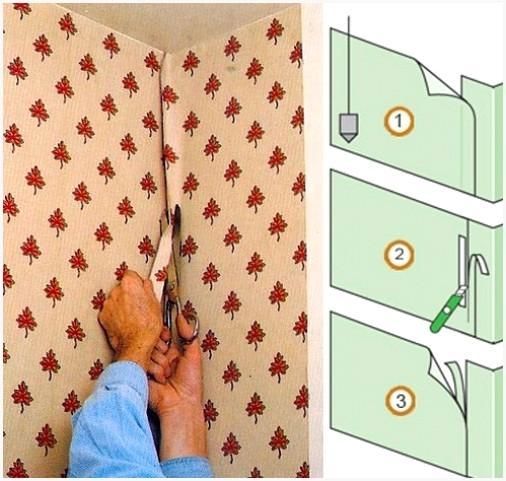 1

2

3