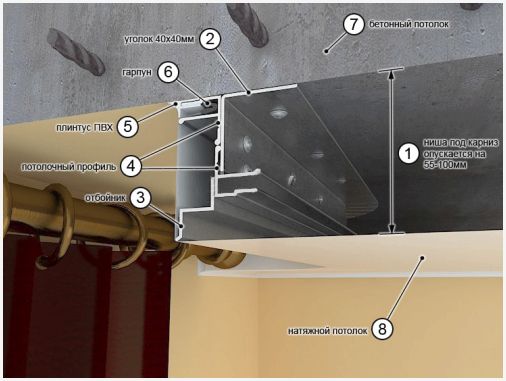 7 бетонный потолок

уголок 40х40мм 2

гарпун 6

плинтус ПВХ 5

потолочный профиль 4

отбойник 3

1 ниша под карниз опускается на 55-100мм

натяжной потолок 8