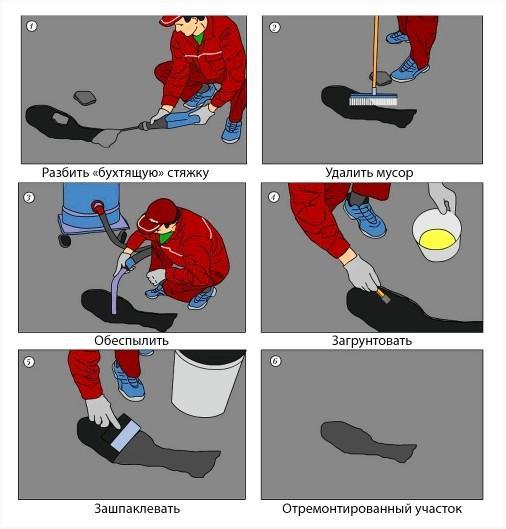 1
Разбить «бухтящую» стяжку

2
Удалить мусор

3
Обеспылить

4
Загрунтовать

5
Зашпаклевать

6
Отремонтированный участок