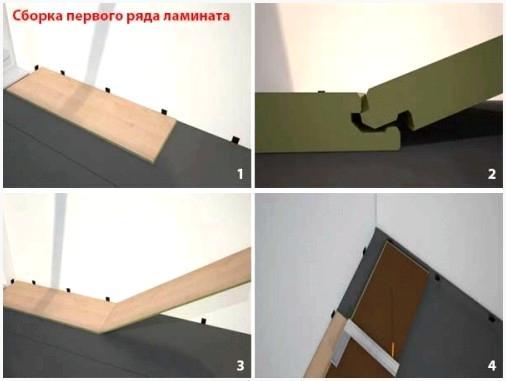 Сборка первого ряда ламината

1

2

3

4