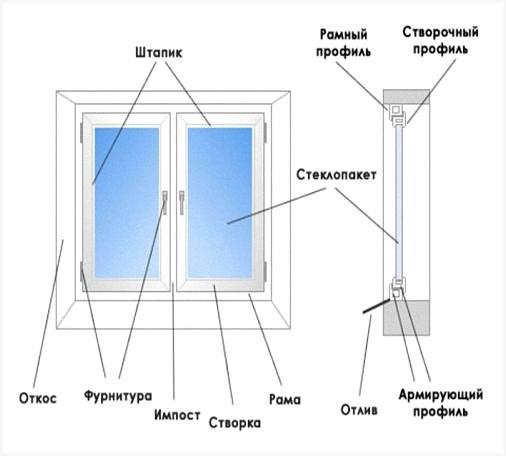 Штапик

Рамный профиль

Створочный профиль

Стеклопакет

Откос

Фурнитура

Импост

Створка

Рама

Отлив

Армирующий профиль