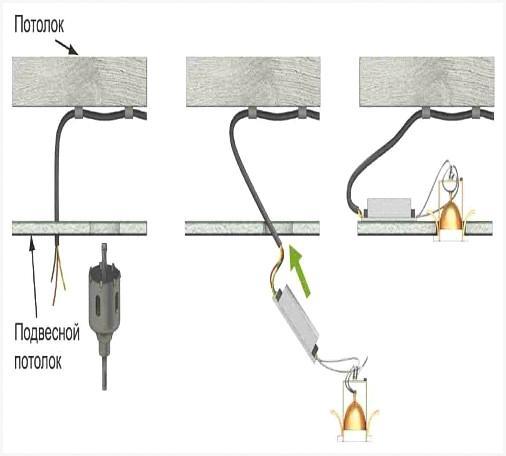 Потолок

Подвесной потолок