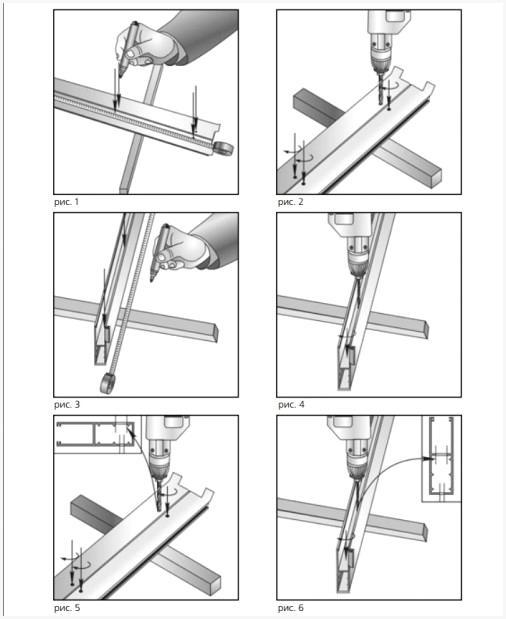 рис. 1

рис. 2

рис. 3

рис. 4

рис. 5

рис. 6