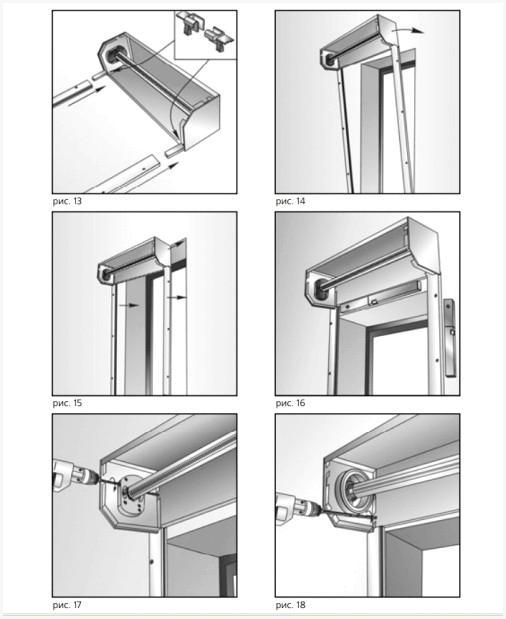 рис. 13

рис. 14

рис. 15

рис. 16

рис. 17

рис. 18