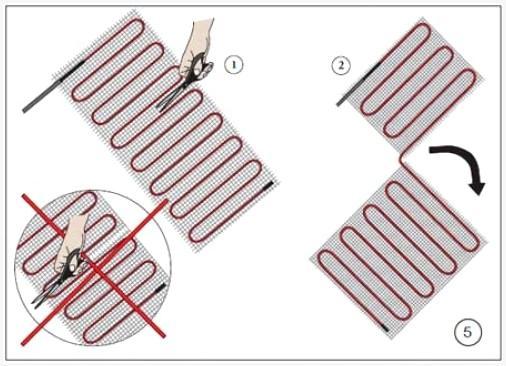 1

2

5